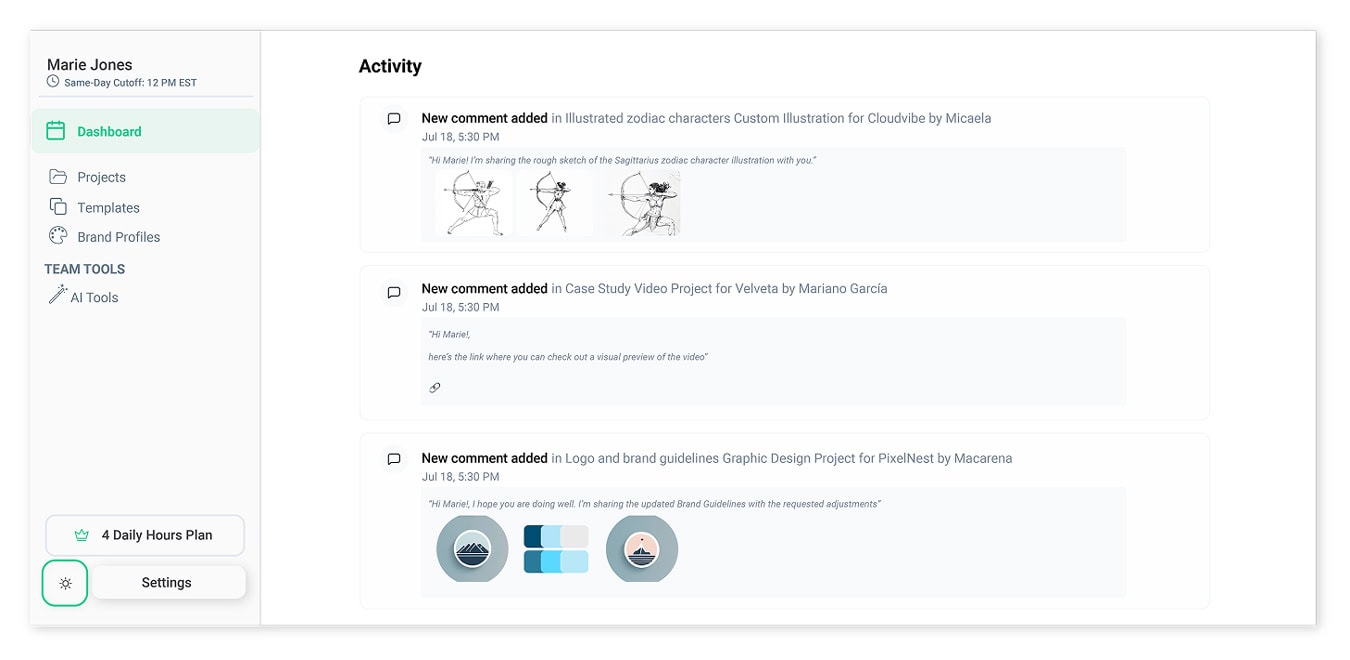 Marie Jones
Same-Day Cutoff: 12 PM EST

Dashboard

Projects
Templates
Brand Profiles

TEAM TOOLS
AI Tools

4 Daily Hours Plan

Settings

Activity

New comment added in Illustrated zodiac characters Custom Illustration for Cloudvibe by Micaela
Jul 18, 5:30 PM
"Hi Marie! I'm sharing the rough sketch of the Sagittarius zodiac character illustration with you."

New comment added in Case Study Video Project for Velveta by Mariano García
Jul 18, 5:30 PM
"Hi Marie!,
here's the link where you can check out a visual preview of the video"

New comment added in Logo and brand guidelines Graphic Design Project for PixelNest by Macarena
Jul 18, 5:30 PM
"Hi Marie!, I hope you are doing well. I'm sharing the updated Brand Guidelines with the requested adjustments"